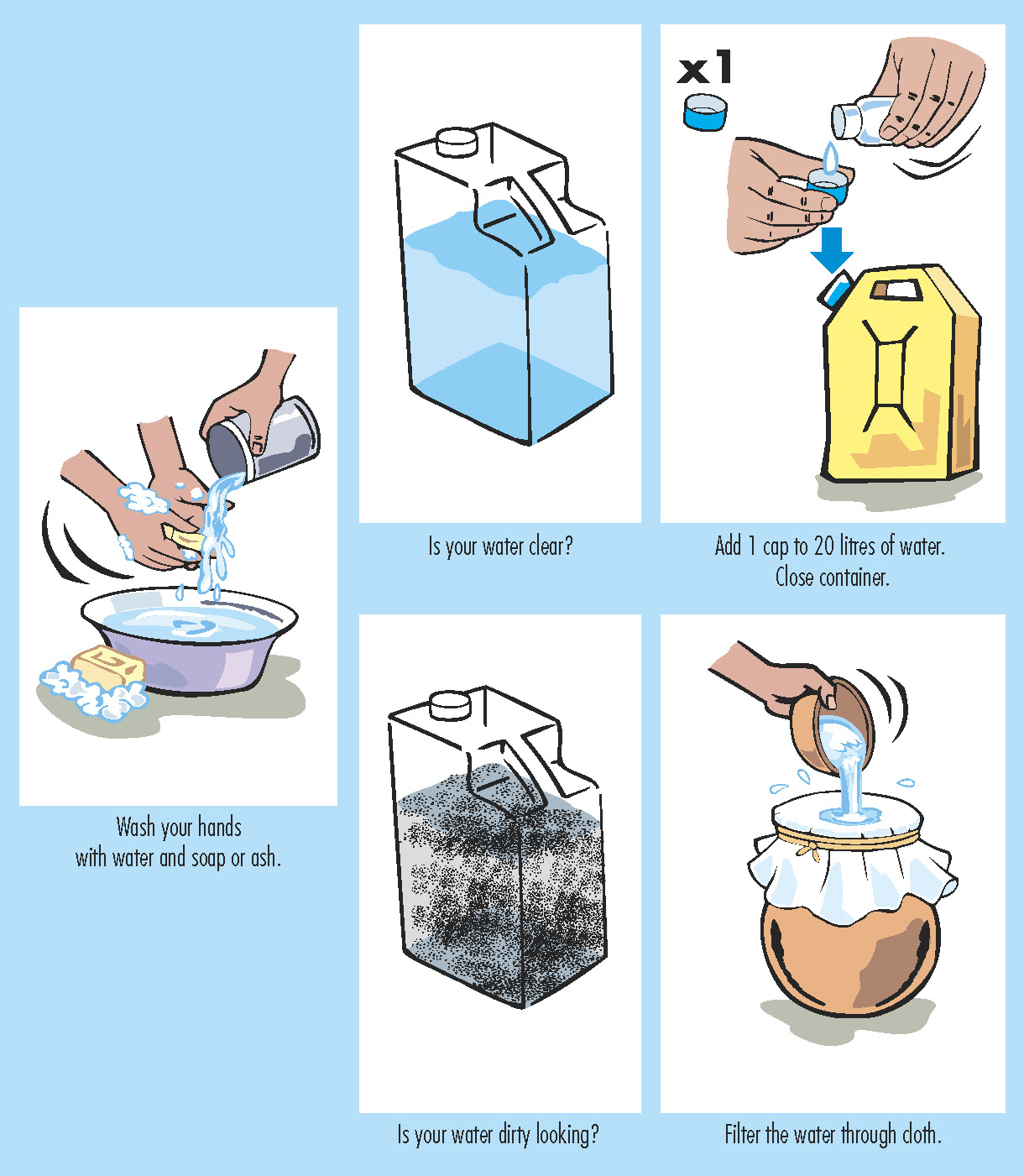 Wash your hands with water and soap or ash.

Is your water clear?

x1

Add 1 cap to 20 litres of water. Close container.

Is your water dirty looking?

Filter the water through cloth.