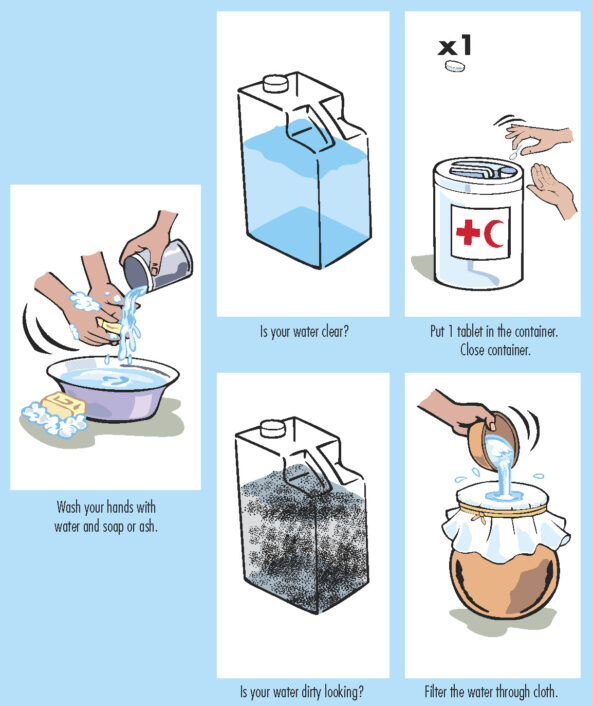 Wash your hands with water and soap or ash.

Is your water clear?

x1

Put 1 tablet in the container. Close container.

Is your water dirty looking?

Filter the water through cloth.