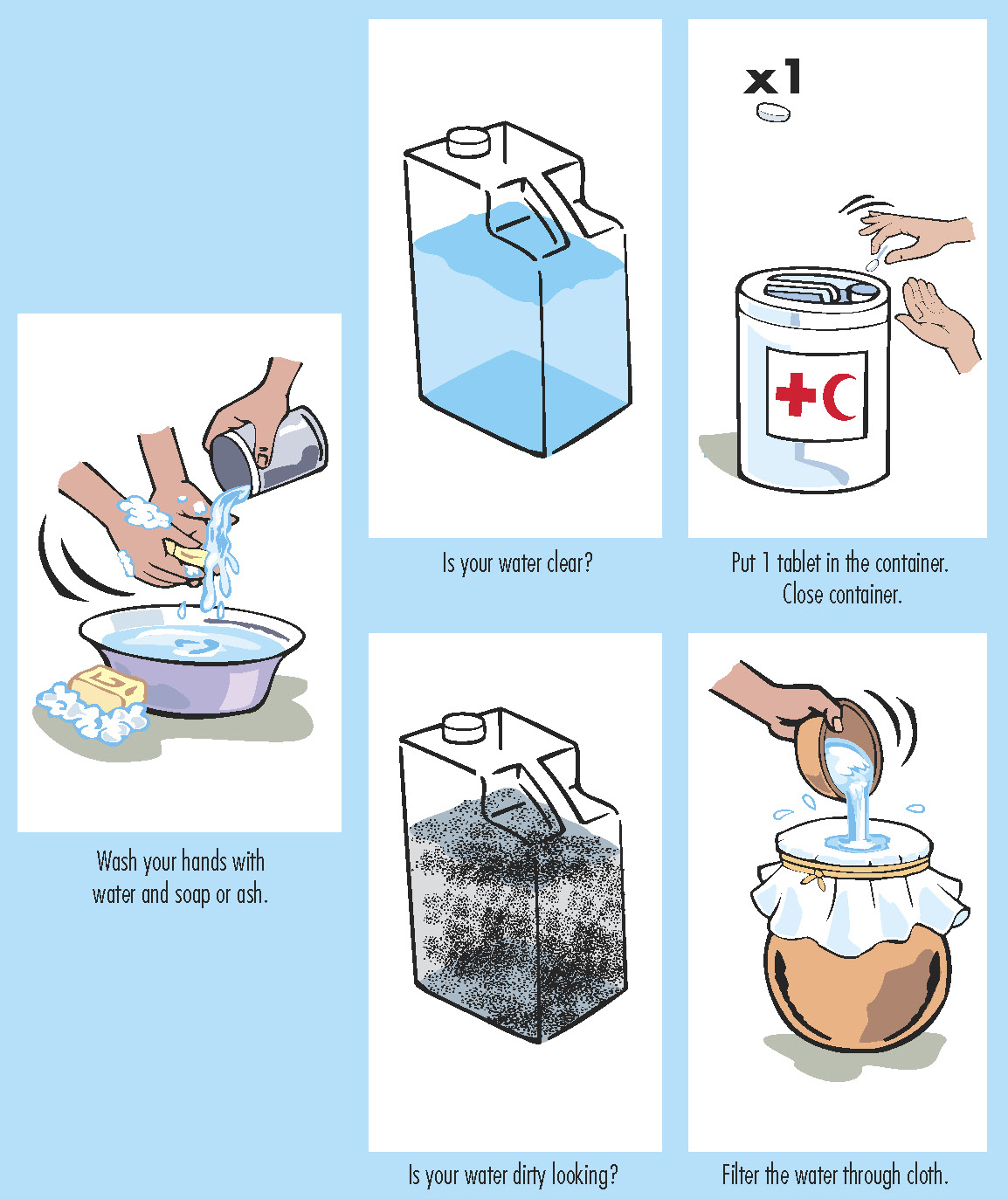 Wash your hands with water and soap or ash.

Is your water clear?

x1

Put 1 tablet in the container. Close container.

Is your water dirty looking?

Filter the water through cloth.