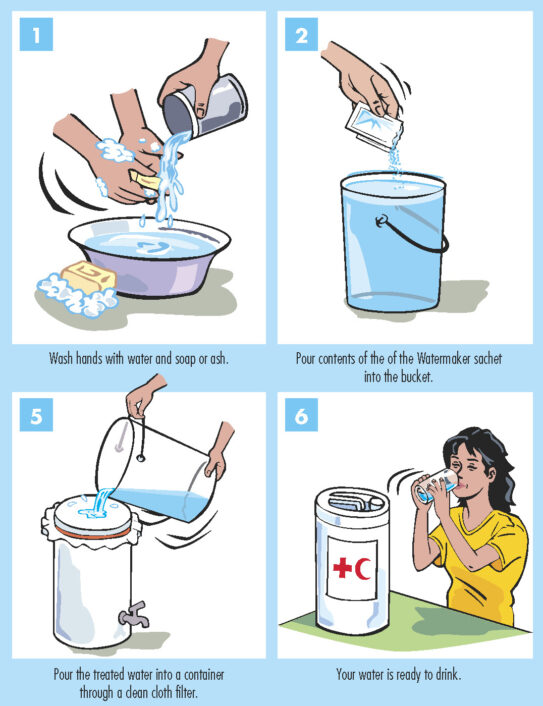 1

Wash hands with water and soap or ash.

2

Pour contents of the of the Watermaker sachet into the bucket.

5

Pour the treated water into a container through a clean cloth filter.

6

Your water is ready to drink.