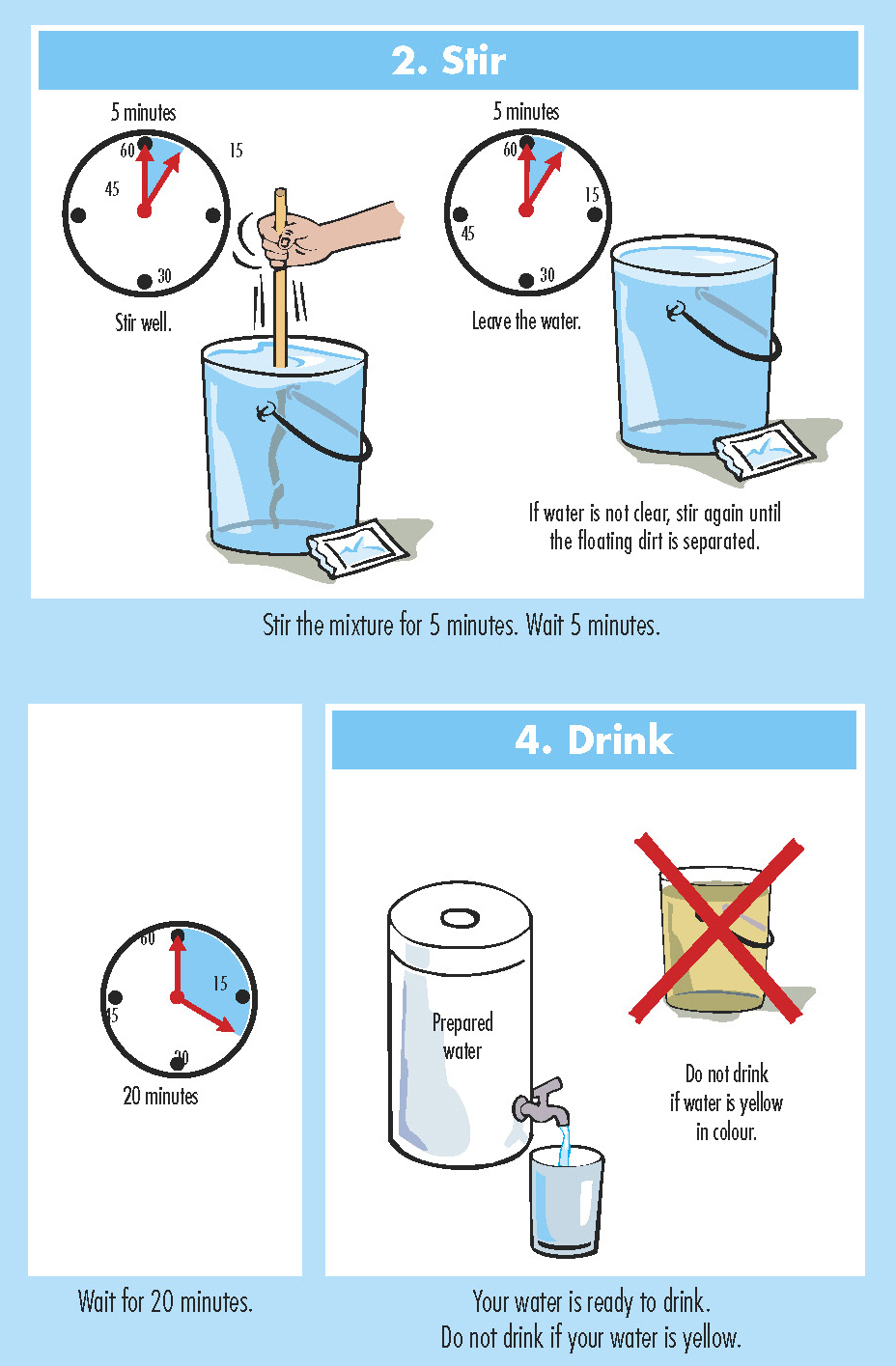 2. Stir

5 minutes

60

15

45

30

Stir well.

5 minutes

60

15

45

30

Leave the water.

If water is not clear, stir again until the floating dirt is separated.

Stir the mixture for 5 minutes. Wait 5 minutes.

60

15

45

30

20 minutes

Wait for 20 minutes.

4. Drink

Prepared water

Do not drink if water is yellow in colour.

Your water is ready to drink.
Do not drink if your water is yellow.