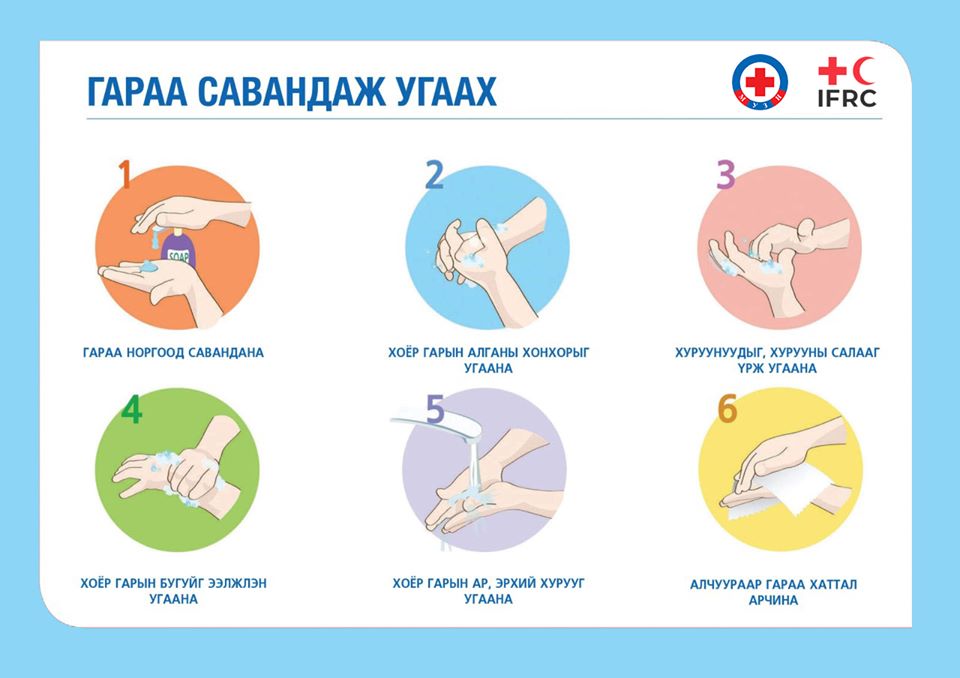 ГАРАА САВАНДАЖ УГААХ

МУЗН

IFRC

1

SOAP

ГАРАА НОРГООД САВАНДАНА

2

ХОЁР ГАРЫН АЛГАНЫ ХОНХОРЫГ УГААНА

3

ХУРУУНУУДЫГ, ХУРУУНЫ САЛААГ ҮРЖ УГААНА

4

ХОЁР ГАРЫН БУГУЙГ ЭЭЛЖЛЭН УГААНА

5

ХОЁР ГАРЫН АР, ЭРХИЙ ХУРУУГ УГААНА

6

АЛЧУУРААР ГАРАА ХАТТАЛ АРЧИНА